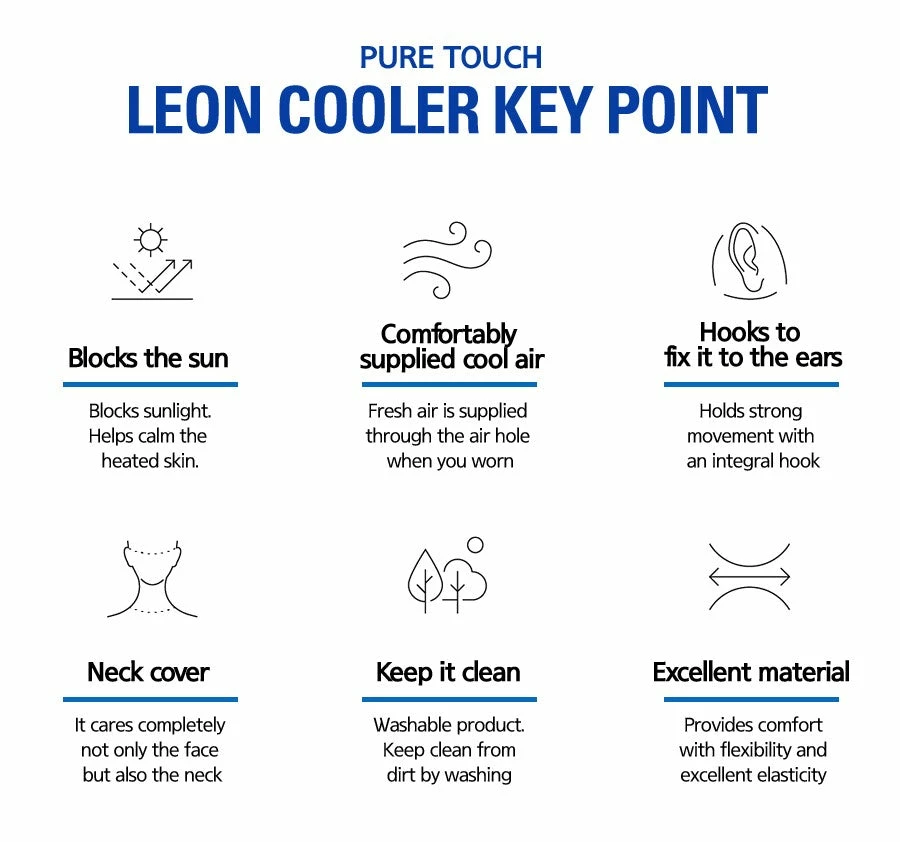 PURE TOUCH
LEON COOLER KEY POINT

Blocks the sun

Blocks sunlight. Helps calm the heated skin.

Comfortably supplied cool air

Fresh air is supplied through the air hole when you worn

Hooks to fix it to the ears

Holds strong movement with an integral hook

Neck cover

It cares completely not only the face but also the neck

Keep it clean

Washable product. Keep clean from dirt by washing

Excellent material

Provides comfort with flexibility and excellent elasticity